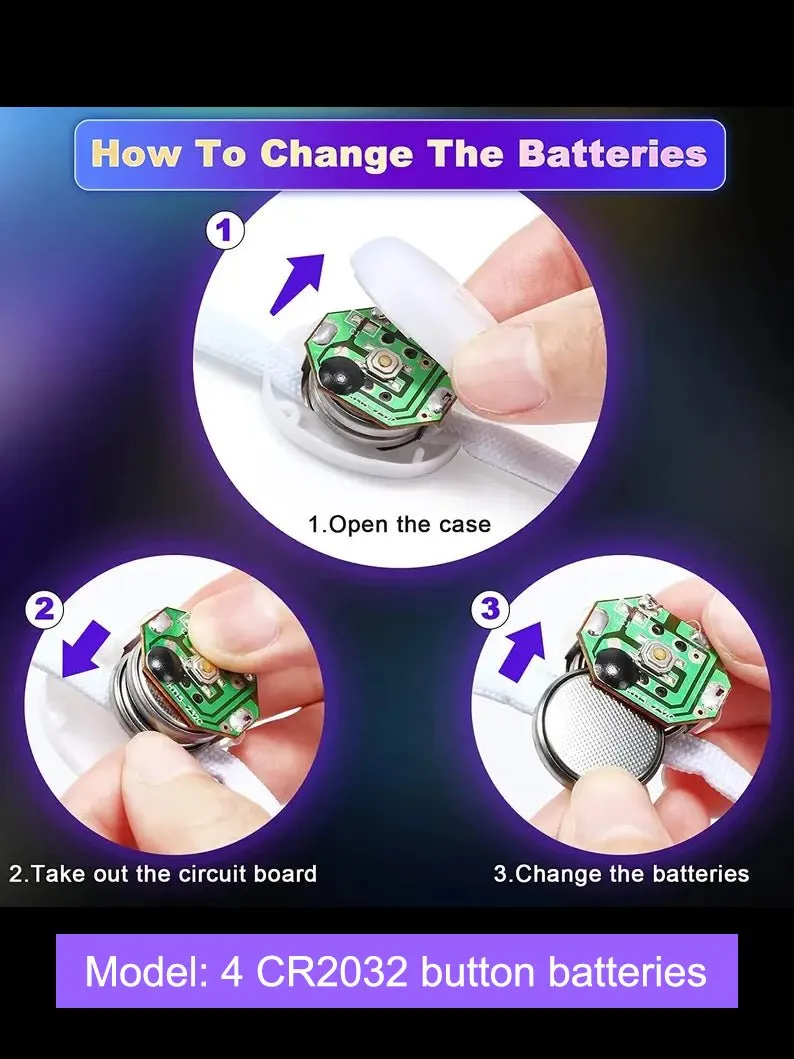 How To Change The Batteries

1

1.Open the case

2

2.Take out the circuit board

3

3.Change the batteries

Model: 4 CR2032 button batteries